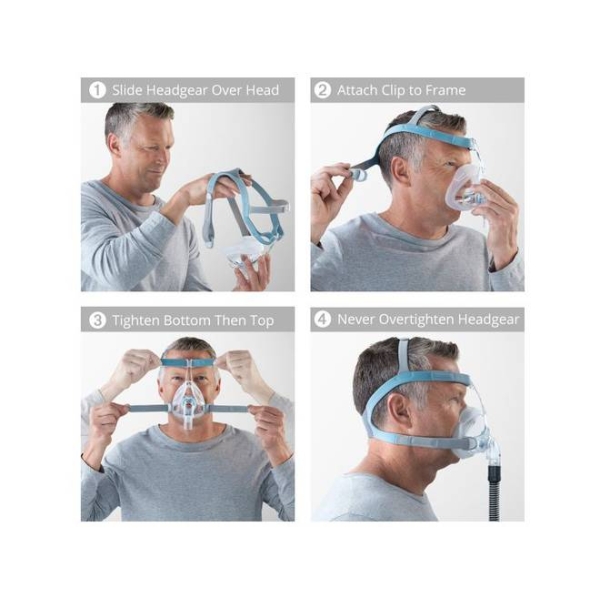 1 Slide Headgear Over Head

2 Attach Clip to Frame

3 Tighten Bottom Then Top

4 Never Overtighten Headgear